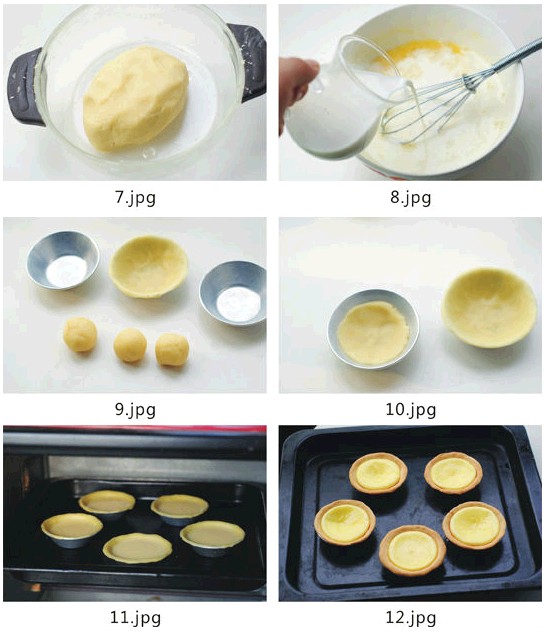 7.jpg

8.jpg

9.jpg

10.jpg

11.jpg

12.jpg