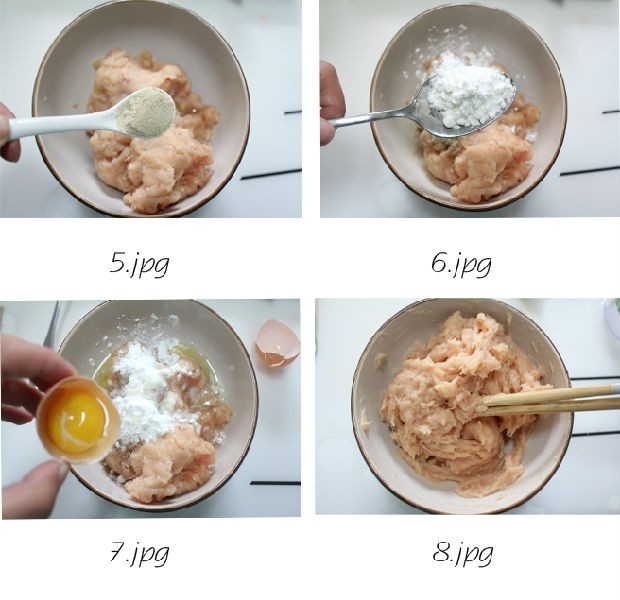 5.jpg

6.jpg

7.jpg

8.jpg